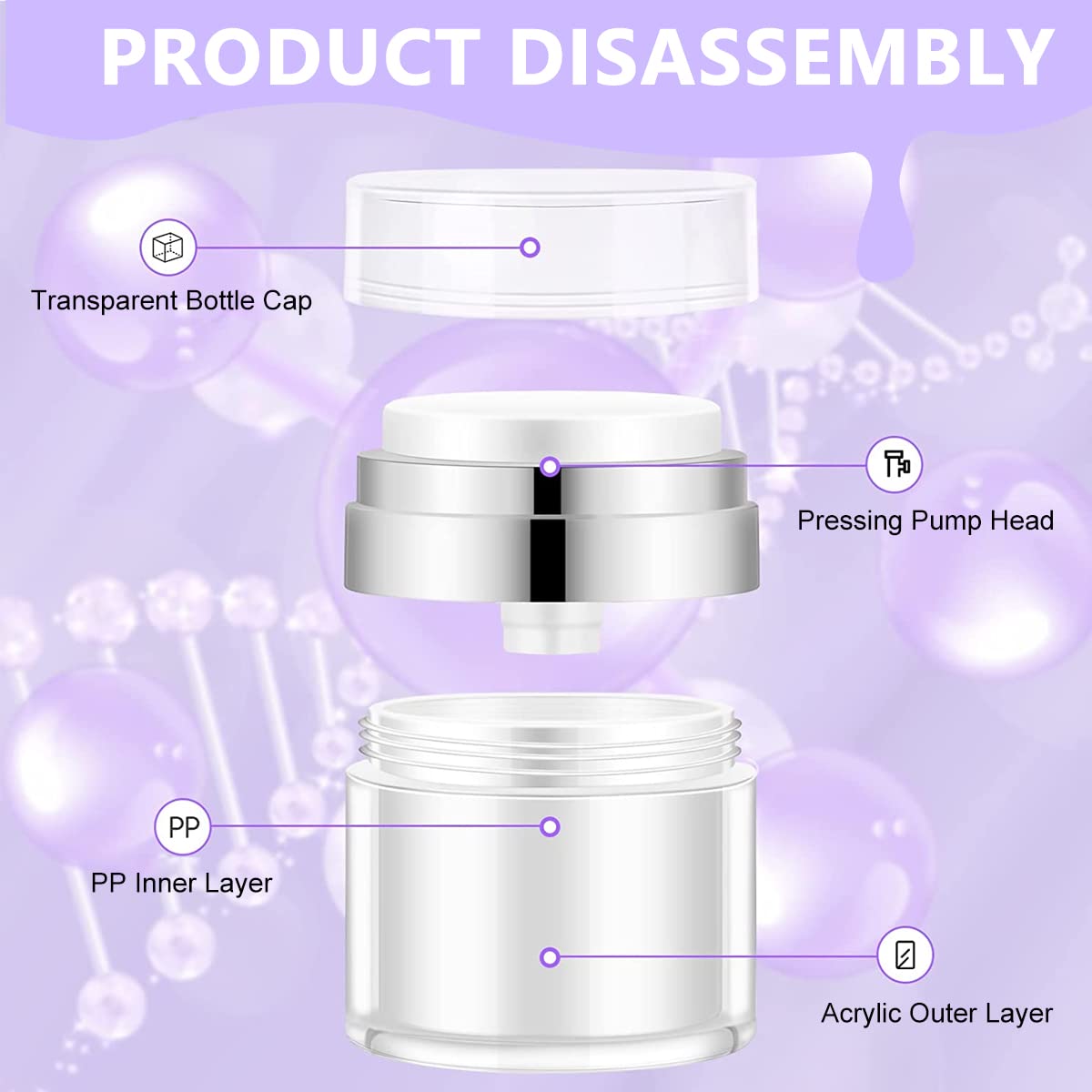 PRODUCT DISASSEMBLY

Transparent Bottle Cap

Pressing Pump Head

PP

PP Inner Layer

Acrylic Outer Layer